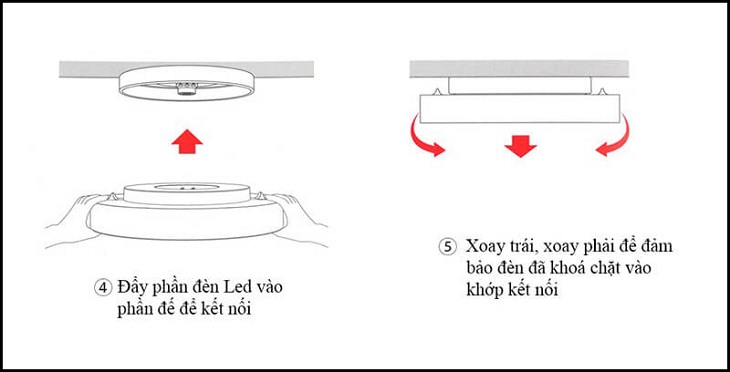 ④ Đẩy phần đèn Led vào phần đế để kết nối

⑤ Xoay trái, xoay phải để đảm bảo đèn đã khoá chặt vào khớp kết nối